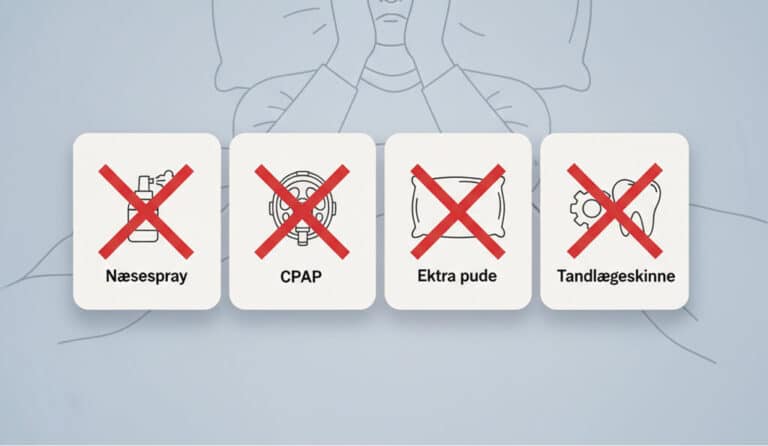 Næsespray

CPAP

Ektra pude

Tandlægeskinne